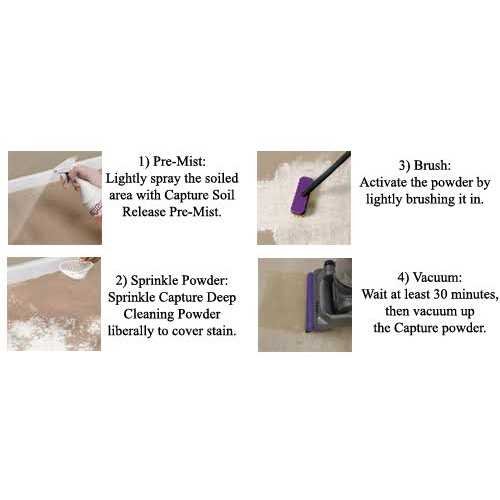 1) Pre-Mist:
Lightly spray the soiled area with Capture Soil Release Pre-Mist.

2) Sprinkle Powder:
Sprinkle Capture Deep Cleaning Powder liberally to cover stain.

3) Brush:
Activate the powder by lightly brushing it in.

4) Vacuum:
Wait at least 30 minutes, then vacuum up the Capture powder.